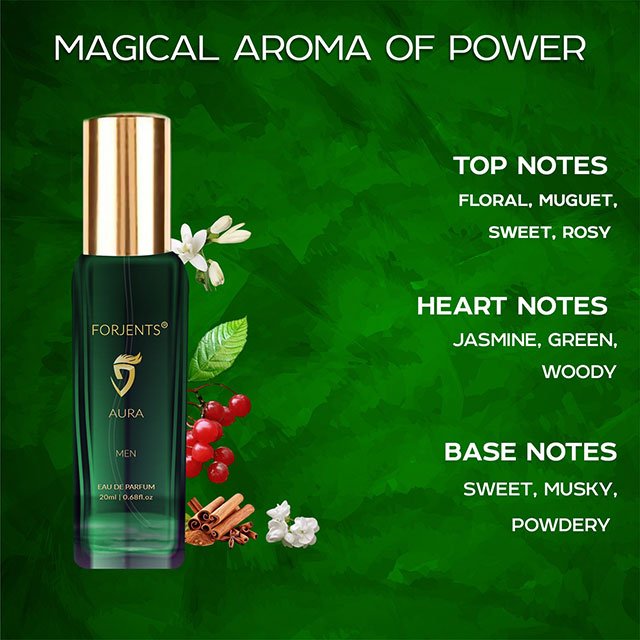 MAGICAL AROMA OF POWER

FORJENTS®

AURA

MEN

EAU DE PARFUM
20ml | 0.68fl.oz

TOP NOTES
FLORAL, MUGUET, SWEET, ROSY

HEART NOTES
JASMINE, GREEN, WOODY

BASE NOTES
SWEET, MUSKY, POWDERY