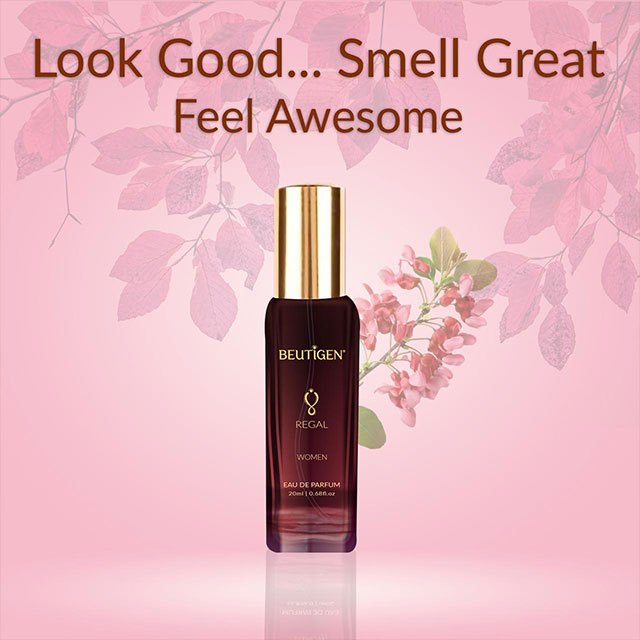 Look Good... Smell Great
Feel Awesome

BEUTIGEN®

REGAL

WOMEN

EAU DE PARFUM
20ml | 0.68fl.oz