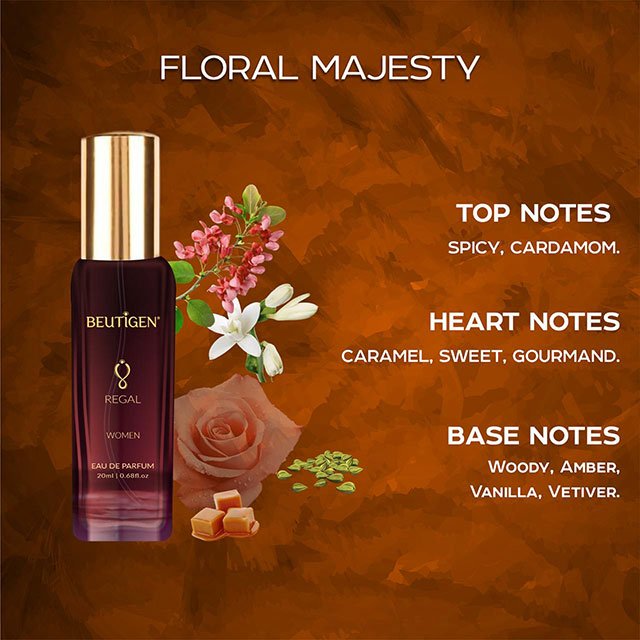 FLORAL MAJESTY

BEUTIGEN®

REGAL

WOMEN

EAU DE PARFUM
20ml | 0.68fl.oz

TOP NOTES
SPICY, CARDAMOM.

HEART NOTES
CARAMEL, SWEET, GOURMAND.

BASE NOTES
WOODY, AMBER,
VANILLA, VETIVER.