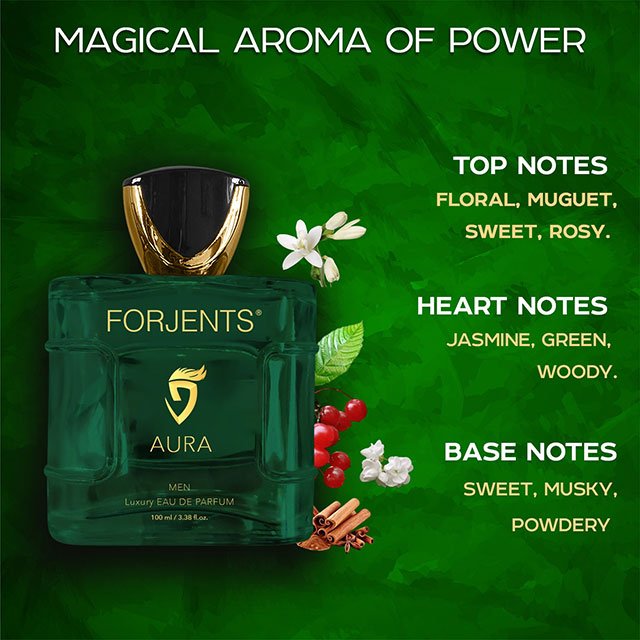 MAGICAL AROMA OF POWER

FORJENTS®

AURA

MEN
Luxury EAU DE PARFUM
100 ml / 3.38 fl.oz.

TOP NOTES
FLORAL, MUGUET, SWEET, ROSY.

HEART NOTES
JASMINE, GREEN, WOODY.

BASE NOTES
SWEET, MUSKY, POWDERY