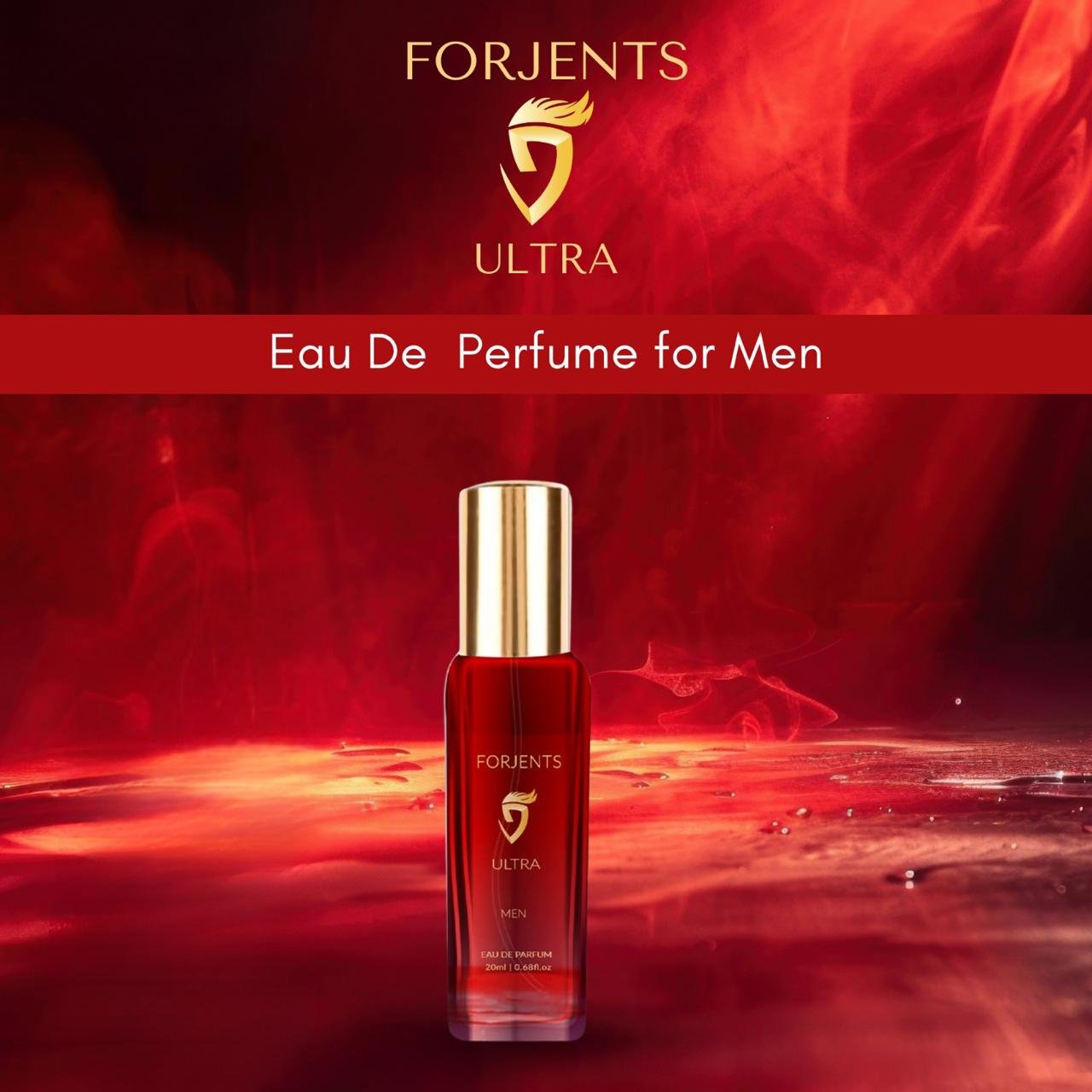 FORJENTS

ULTRA

Eau De Perfume for Men

FORJENTS

ULTRA

MEN

EAU DE PARFUM
20ml | 0.68fl.oz