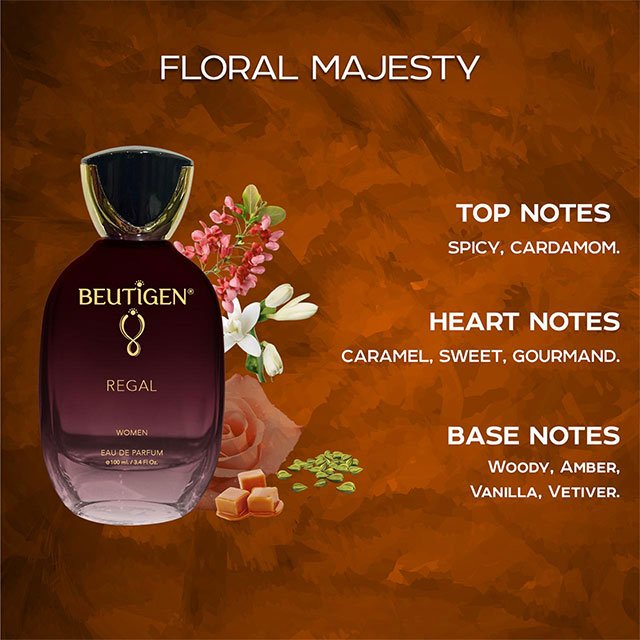 FLORAL MAJESTY

BEUTIGEN®

REGAL

WOMEN

EAU DE PARFUM
℮100 ml. / 3.4 Fl Oz.

TOP NOTES
SPICY, CARDAMOM.

HEART NOTES
CARAMEL, SWEET, GOURMAND.

BASE NOTES
WOODY, AMBER, VANILLA, VETIVER.